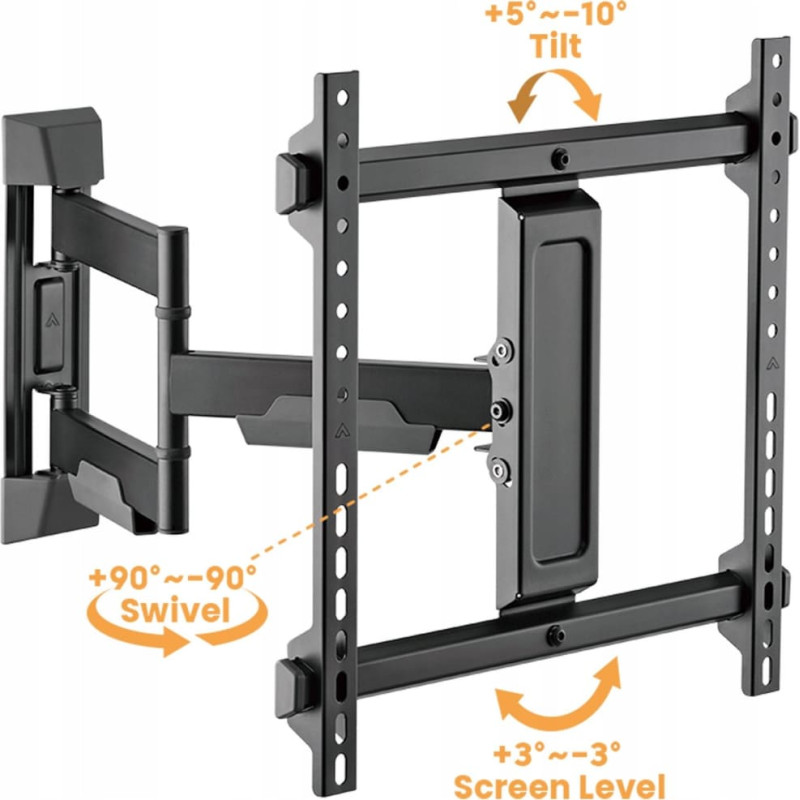 +5°~-10°
Tilt

+90°~-90°
Swivel

+3°~-3°
Screen Level