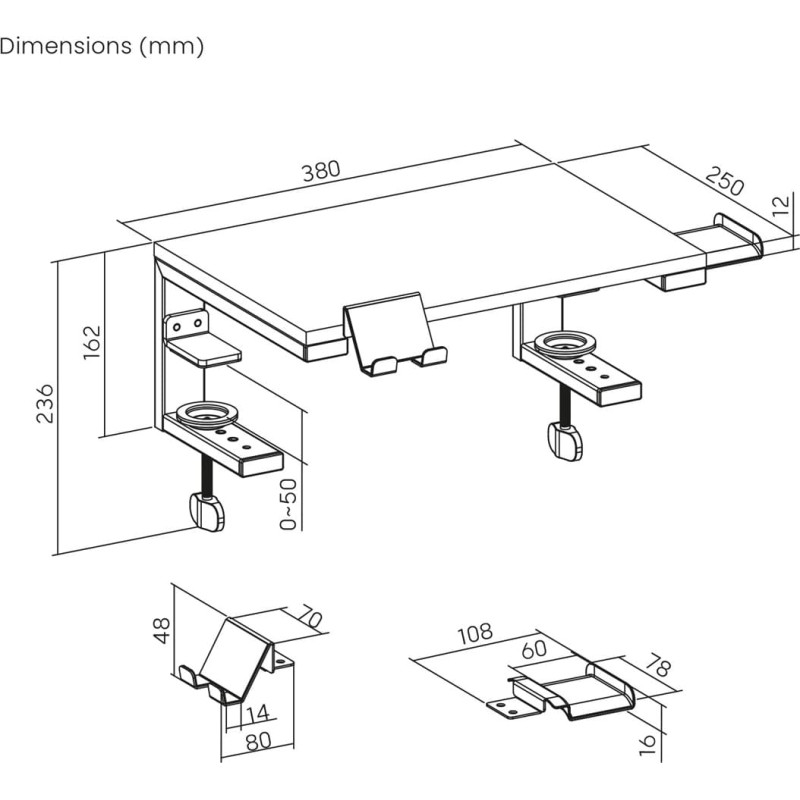 Dimensions (mm)

380
250
12
162
236
0~50

48
70
14
80

108
60
78
16