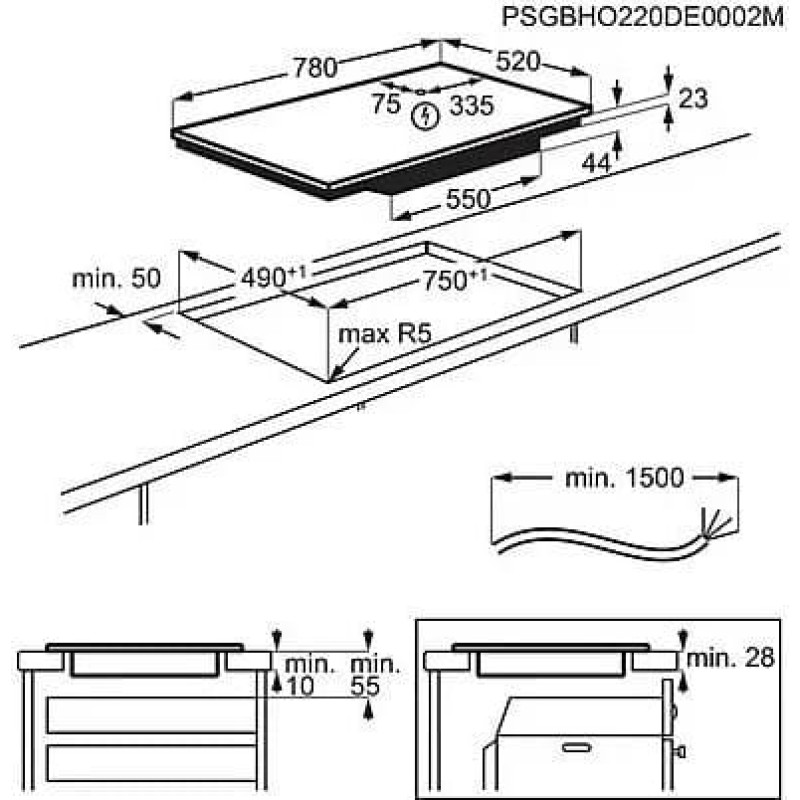 PSGBHO220DE0002M

780

520

75

335

23

44

550

min. 50

$490^{+1}$

$750^{+1}$

max R5

min. 1500

min. 10

min. 55

min. 28