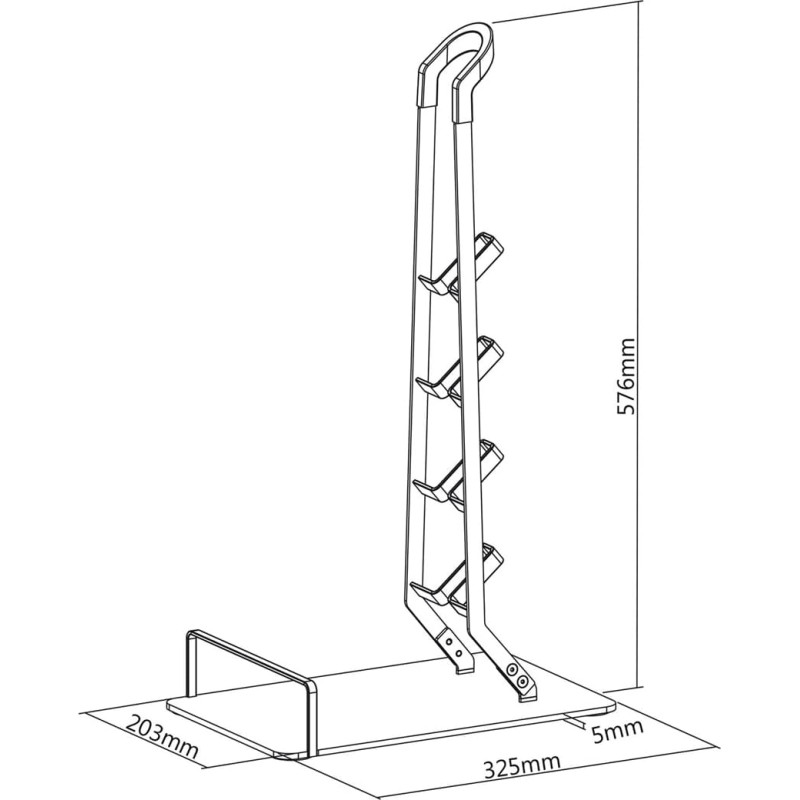 576mm

203mm

5mm

325mm