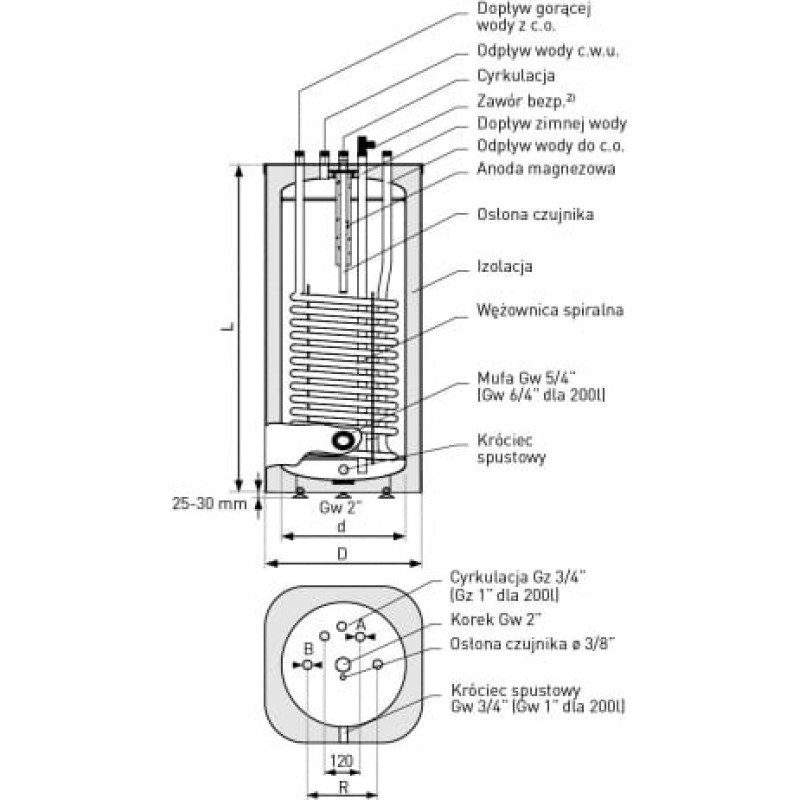 Dopływ gorącej wody z c.o.

Odpływ wody c.w.u.

Cyrkulacja

Zawór bezp.$^{2)}$

Dopływ zimnej wody

Odpływ wody do c.o.

Anoda magnezowa

Osłona czujnika

Izolacja

Wężownica spiralna

Mufa Gw 5/4" (Gw 6/4" dla 200l)

Króciec spustowy

L

25-30 mm

Gw 2"

d

D

Cyrkulacja Gz 3/4" (Gz 1" dla 200l)

Korek Gw 2"

Osłona czujnika ø 3/8"

Króciec spustowy Gw 3/4" (Gw 1" dla 200l)

A

B

120

R