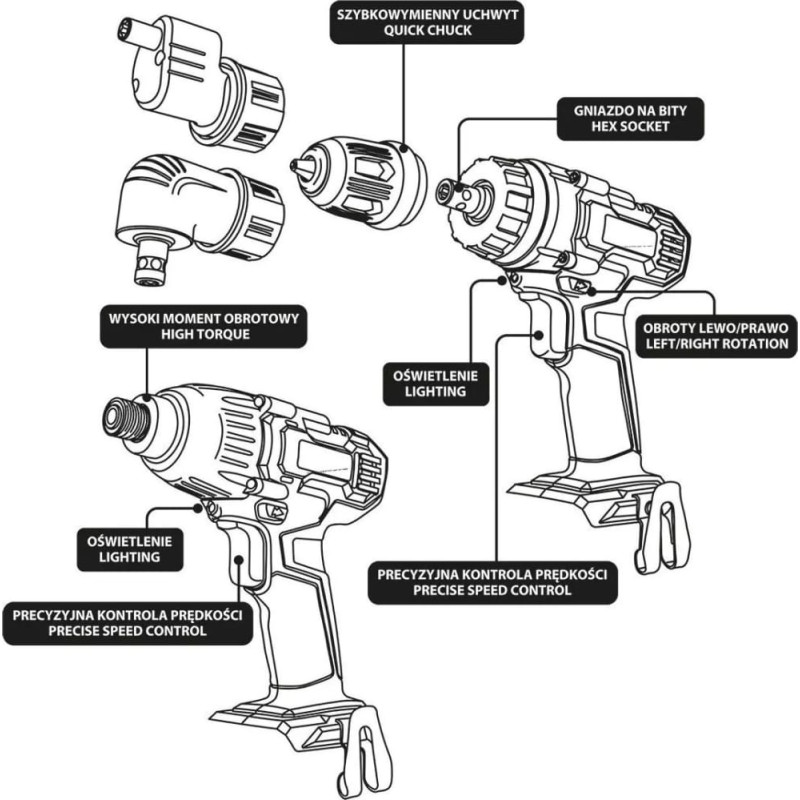 SZYBKOWYMIENNY UCHWYT
QUICK CHUCK

GNIAZDO NA BITY
HEX SOCKET

WYSOKI MOMENT OBROTOWY
HIGH TORQUE

OBROTY LEWO/PRAWO
LEFT/RIGHT ROTATION

OŚWIETLENIE
LIGHTING

OŚWIETLENIE
LIGHTING

PRECYZYJNA KONTROLA PRĘDKOŚCI
PRECISE SPEED CONTROL

PRECYZYJNA KONTROLA PRĘDKOŚCI
PRECISE SPEED CONTROL