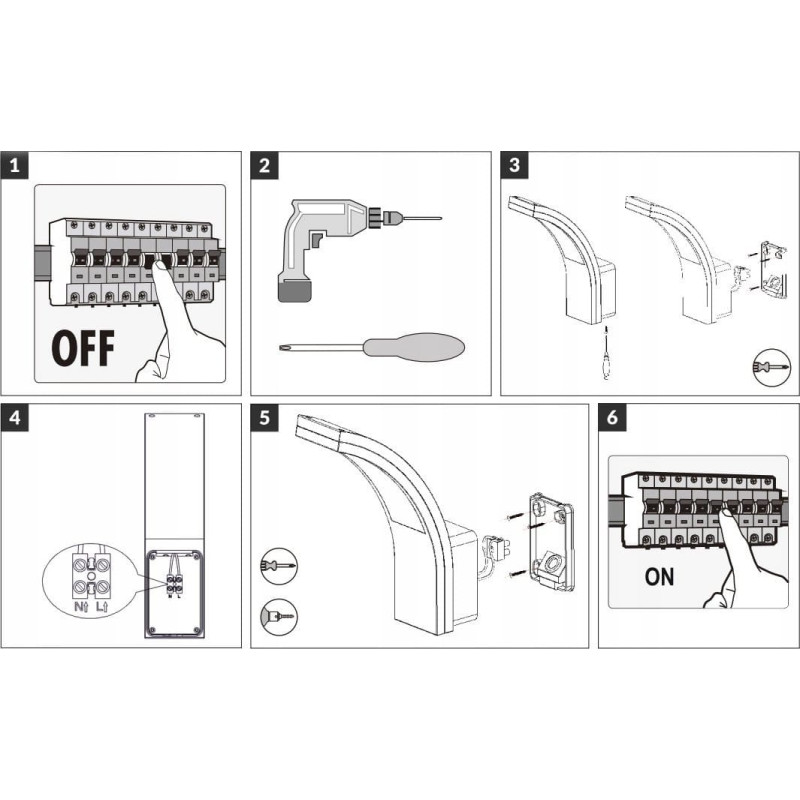 1

OFF

2

3

4

N L

5

6

ON